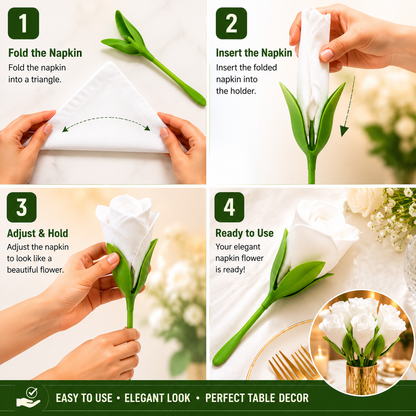 1

Fold the Napkin

Fold the napkin into a triangle.

2

Insert the Napkin

Insert the folded napkin into the holder.

3

Adjust & Hold

Adjust the napkin to look like a beautiful flower.

4

Ready to Use

Your elegant napkin flower is ready!

EASY TO USE • ELEGANT LOOK • PERFECT TABLE DECOR